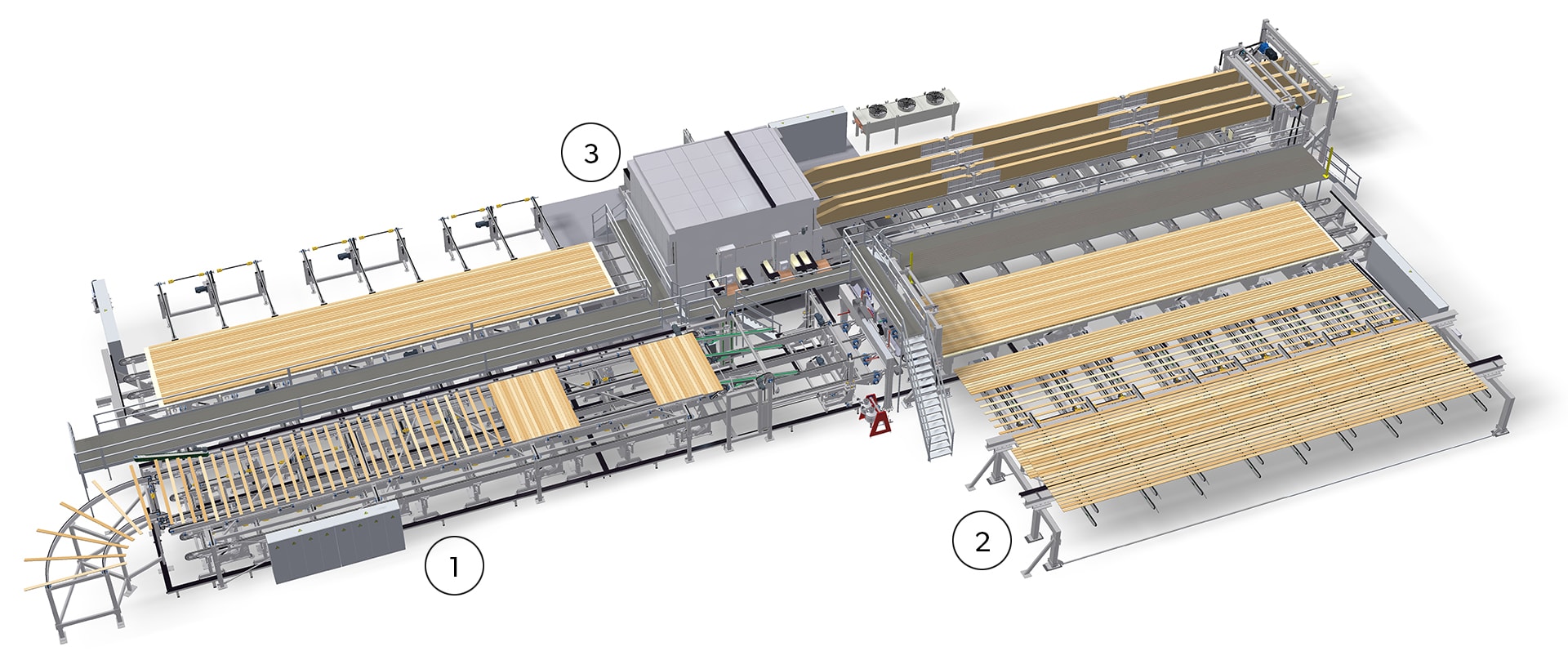 3

1

2