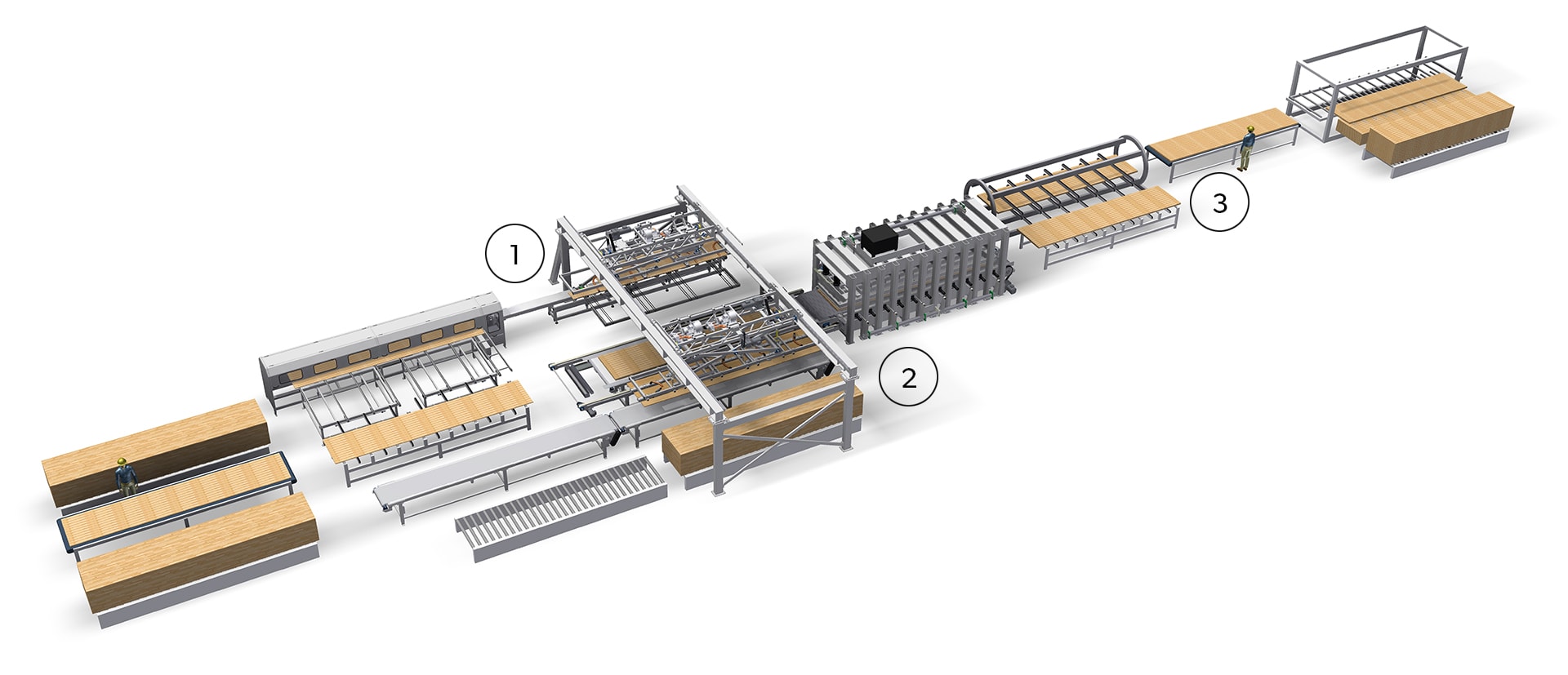 1
2
3